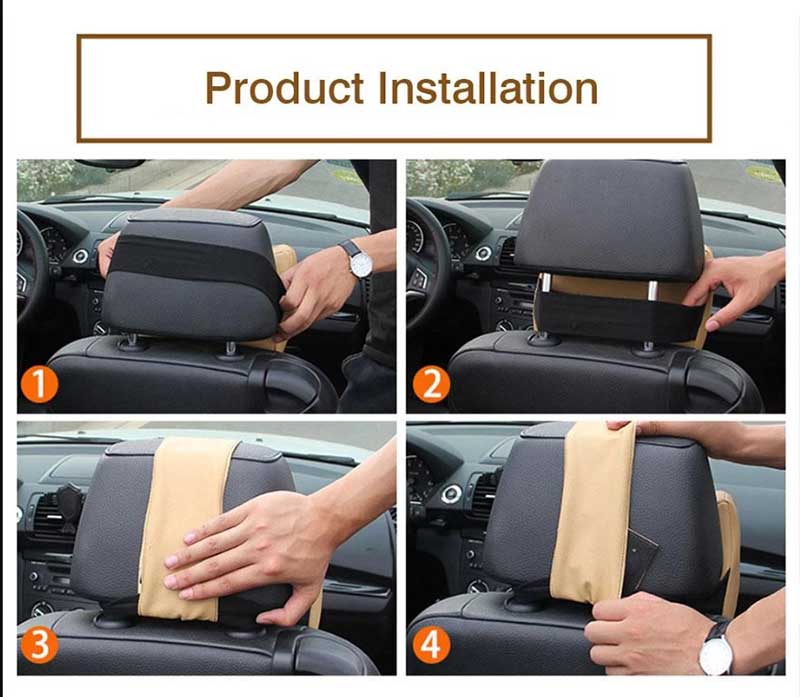 Product Installation

1

2

3

4