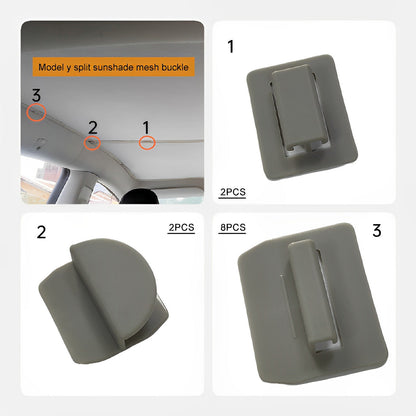 Model y split sunshade mesh buckle

3

2

1

1

2PCS

2

2PCS

8PCS

3