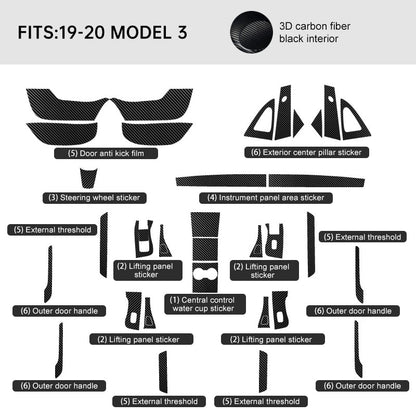 FITS:19-20 MODEL 3

3D carbon fiber black interior

(5) Door anti kick film

(6) Exterior center pillar sticker

(3) Steering wheel sticker

(4) Instrument panel area sticker

(5) External threshold

(5) External threshold

(2) Lifting panel sticker

(2) Lifting panel sticker

(1) Central control water cup sticker

(6) Outer door handle

(6) Outer door handle

(2) Lifting panel sticker

(2) Lifting panel sticker

(6) Outer door handle

(6) Outer door handle

(5) External threshold

(5) External threshold