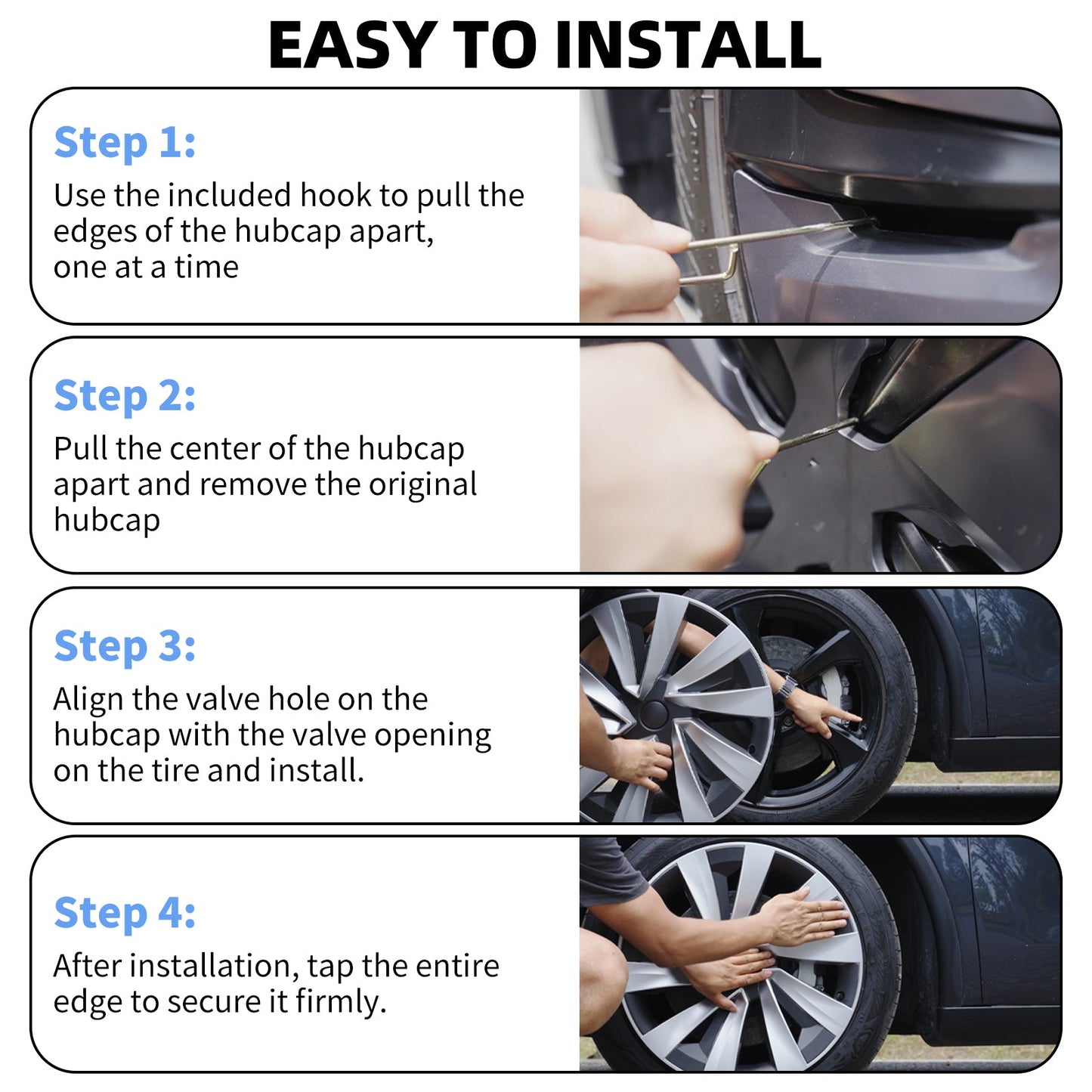 EASY TO INSTALL

Step 1:
Use the included hook to pull the edges of the hubcap apart, one at a time

Step 2:
Pull the center of the hubcap apart and remove the original hubcap

Step 3:
Align the valve hole on the hubcap with the valve opening on the tire and install.

Step 4:
After installation, tap the entire edge to secure it firmly.