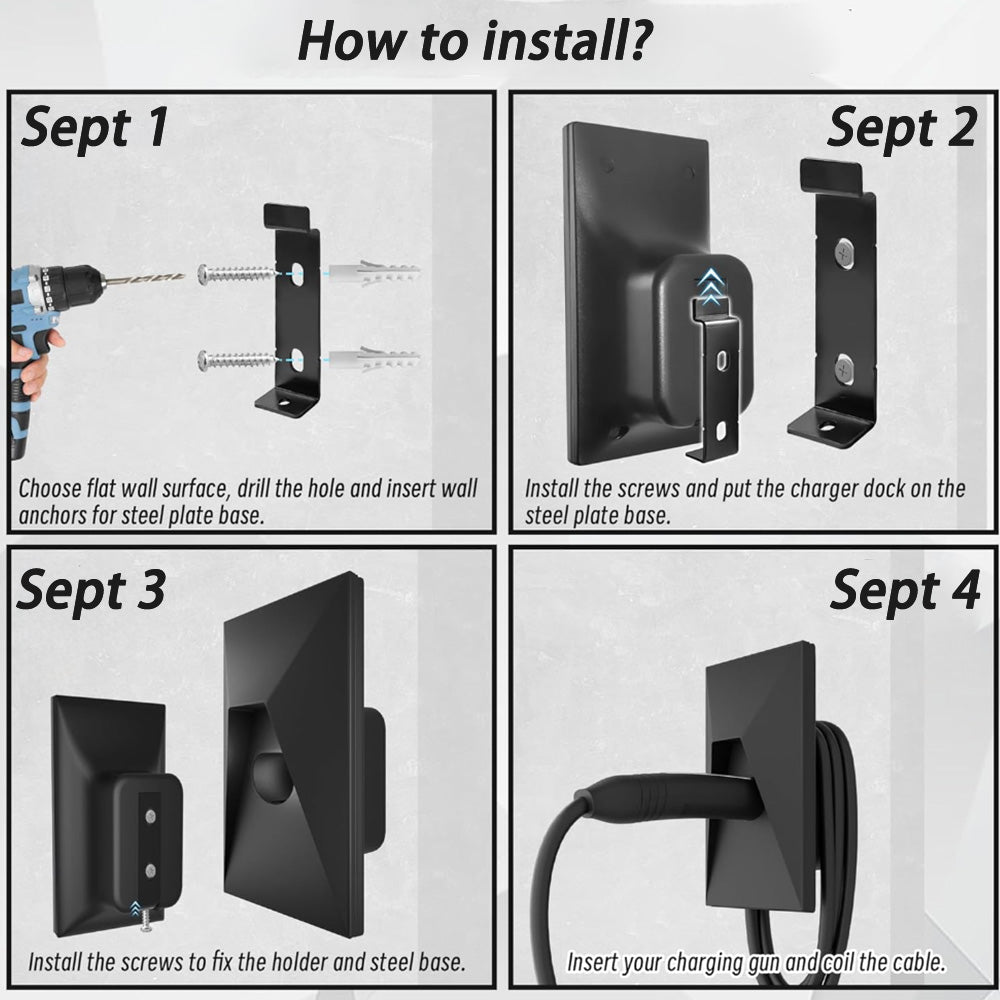 How to install?

Sept 1

Choose flat wall surface, drill the hole and insert wall anchors for steel plate base.

Sept 2

Install the screws and put the charger dock on the steel plate base.

Sept 3

Install the screws to fix the holder and steel base.

Sept 4

Insert your charging gun and coil the cable.