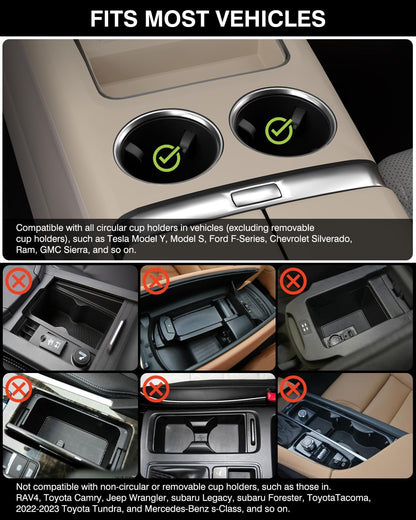 FITS MOST VEHICLES

Compatible with all circular cup holders in vehicles (excluding removable cup holders), such as Tesla Model Y, Model S, Ford F-Series, Chevrolet Silverado, Ram, GMC Sierra, and so on.

Not compatible with non-circular or removable cup holders, such as those in. RAV4, Toyota Camry, Jeep Wrangler, subaru Legacy, subaru Forester, ToyotaTacoma, 2022-2023 Toyota Tundra, and Mercedes-Benz s-Class, and so on.