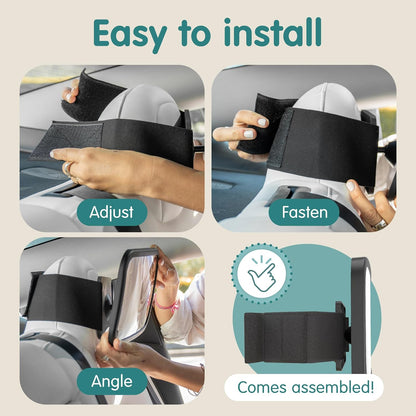 Easy to install

Adjust

Fasten

Angle

Comes assembled!