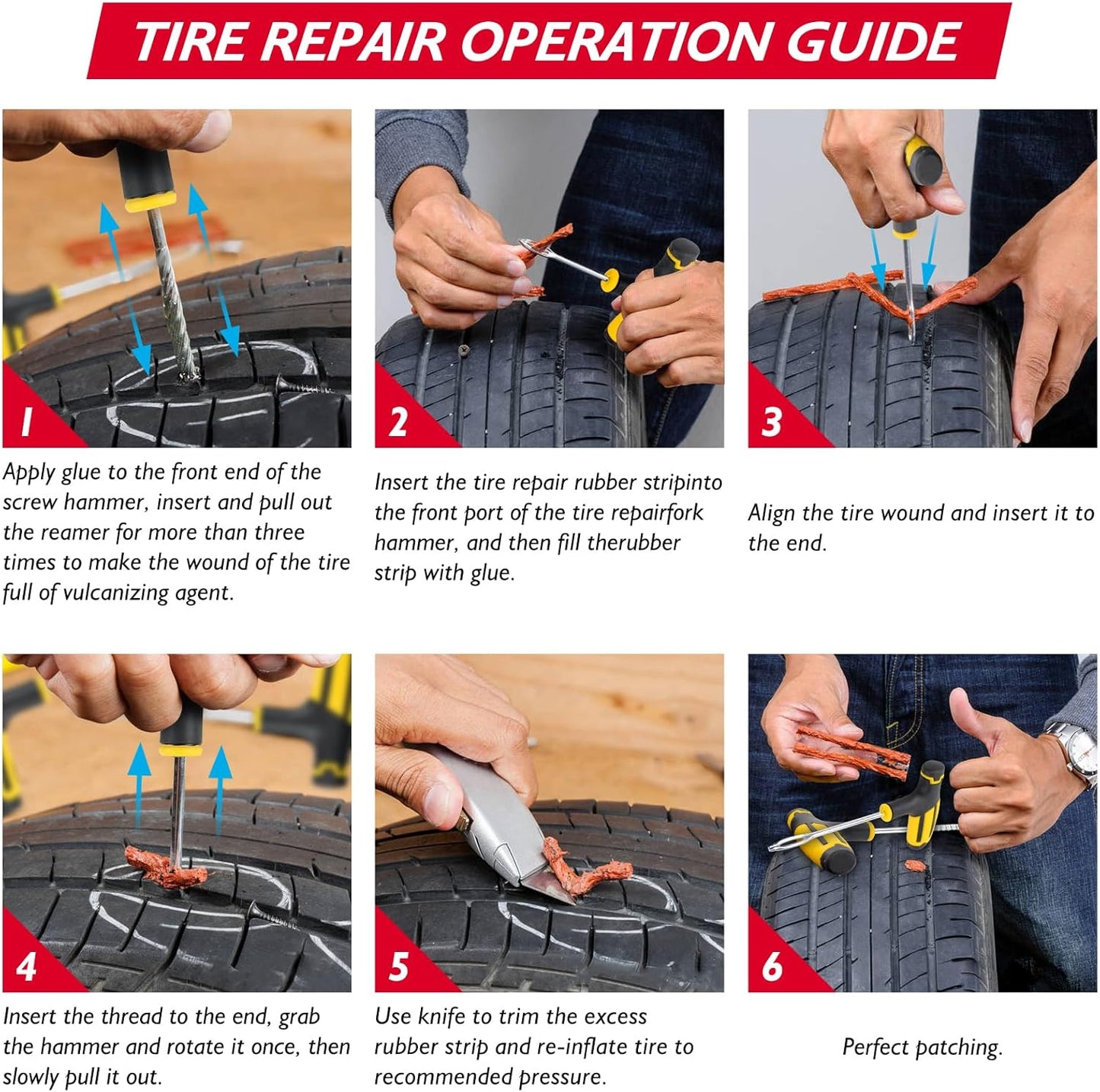 TIRE REPAIR OPERATION GUIDE

1

Apply glue to the front end of the screw hammer, insert and pull out the reamer for more than three times to make the wound of the tire full of vulcanizing agent.

2

Insert the tire repair rubber stripinto the front port of the tire repairfork hammer, and then fill therubber strip with glue.

3

Align the tire wound and insert it to the end.

4

Insert the thread to the end, grab the hammer and rotate it once, then slowly pull it out.

5

Use knife to trim the excess rubber strip and re-inflate tire to recommended pressure.

6

Perfect patching.