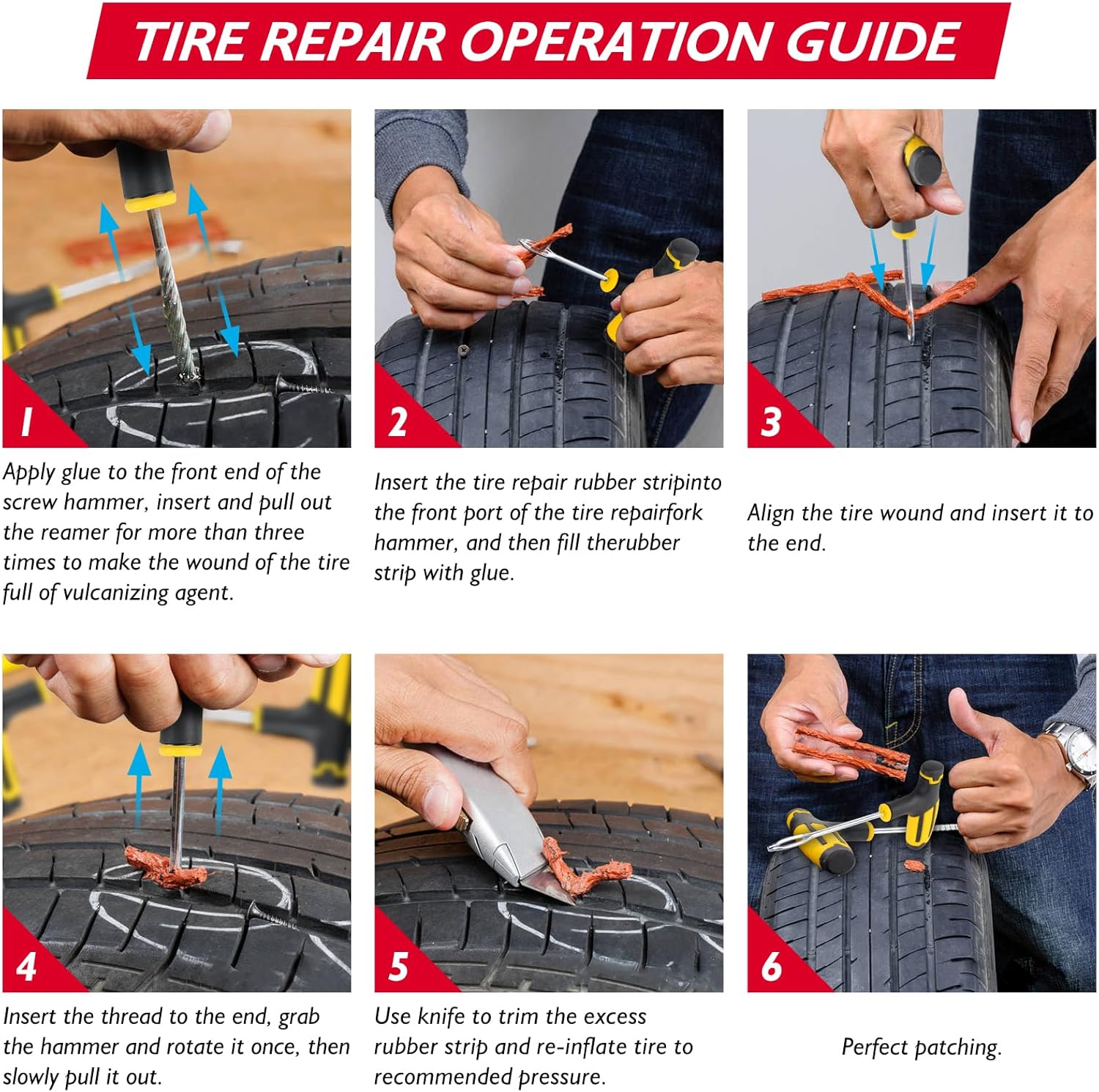 TIRE REPAIR OPERATION GUIDE

1

Apply glue to the front end of the screw hammer, insert and pull out the reamer for more than three times to make the wound of the tire full of vulcanizing agent.

2

Insert the tire repair rubber stripinto the front port of the tire repairfork hammer, and then fill therubber strip with glue.

3

Align the tire wound and insert it to the end.

4

Insert the thread to the end, grab the hammer and rotate it once, then slowly pull it out.

5

Use knife to trim the excess rubber strip and re-inflate tire to recommended pressure.

6

Perfect patching.