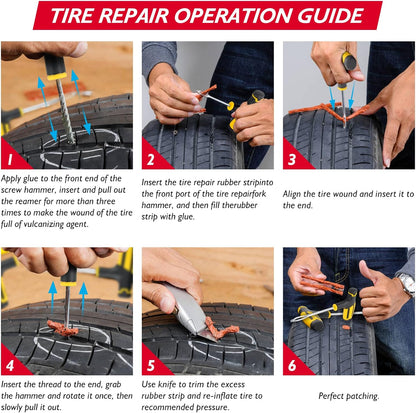 TIRE REPAIR OPERATION GUIDE

1

Apply glue to the front end of the screw hammer, insert and pull out the reamer for more than three times to make the wound of the tire full of vulcanizing agent.

2

Insert the tire repair rubber stripinto the front port of the tire repairfork hammer, and then fill therubber strip with glue.

3

Align the tire wound and insert it to the end.

4

Insert the thread to the end, grab the hammer and rotate it once, then slowly pull it out.

5

Use knife to trim the excess rubber strip and re-inflate tire to recommended pressure.

6

Perfect patching.