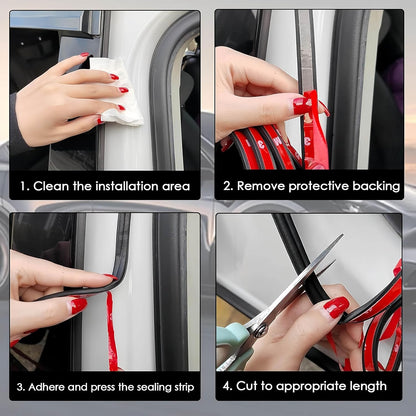 1. Clean the installation area

2. Remove protective backing

3. Adhere and press the sealing strip

4. Cut to appropriate length