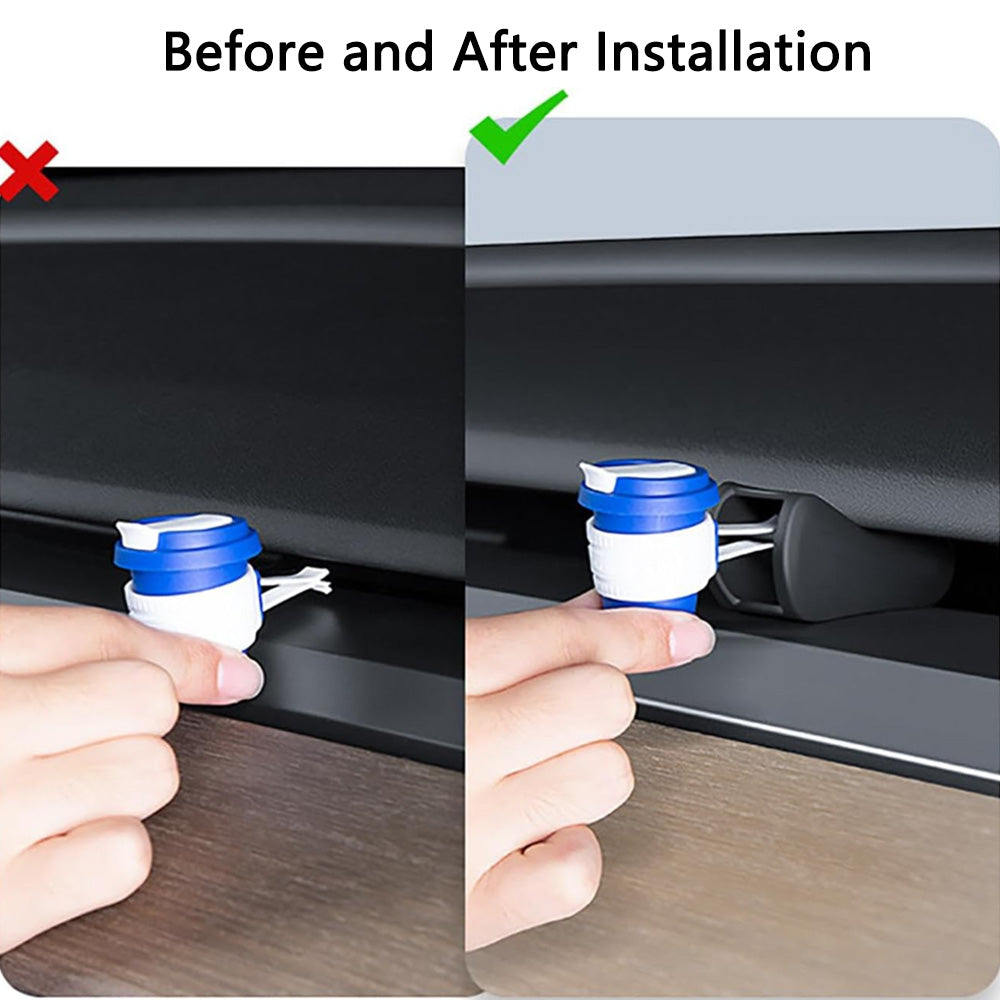 Before and After Installation