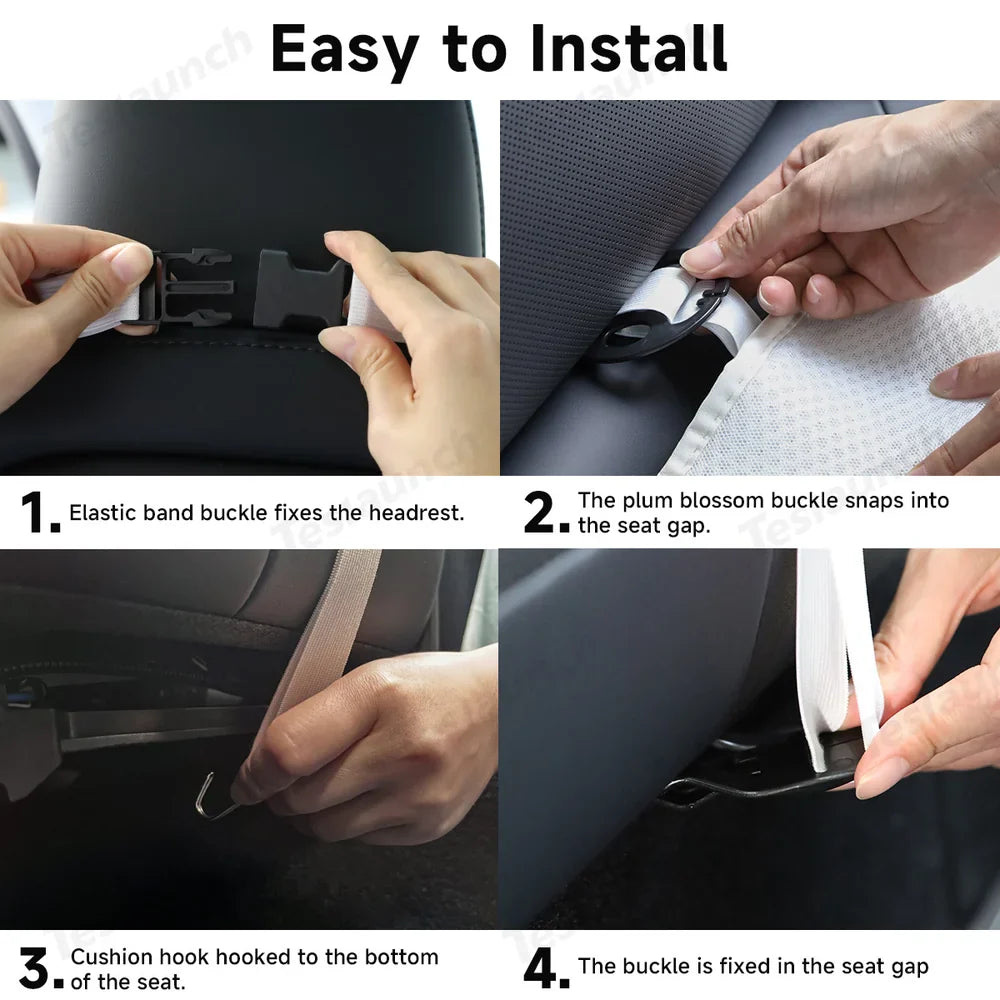 Easy to Install

1. Elastic band buckle fixes the headrest.

2. The plum blossom buckle snaps into the seat gap.

3. Cushion hook hooked to the bottom of the seat.

4. The buckle is fixed in the seat gap

Teslaunch