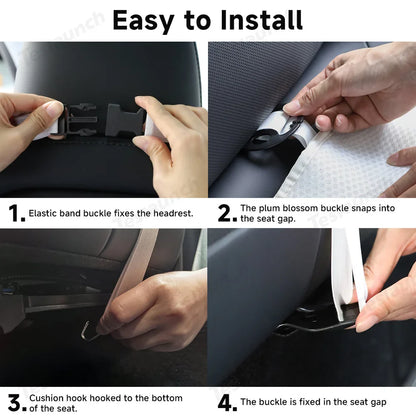 Easy to Install

1. Elastic band buckle fixes the headrest.

2. The plum blossom buckle snaps into the seat gap.

3. Cushion hook hooked to the bottom of the seat.

4. The buckle is fixed in the seat gap