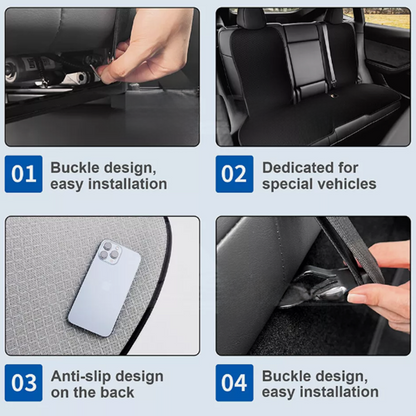 01 Buckle design, easy installation

02 Dedicated for special vehicles

03 Anti-slip design on the back

04 Buckle design, easy installation