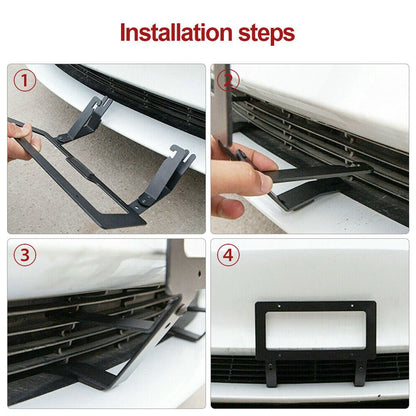 Installation steps

1

2

3

4