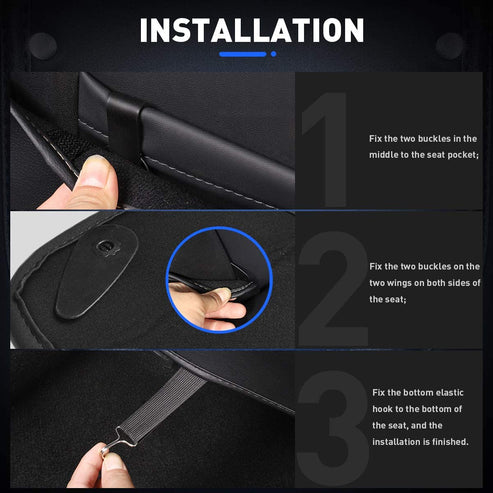 INSTALLATION

1

Fix the two buckles in the middle to the seat pocket;

2

Fix the two buckles on the two wings on both sides of the seat;

3

Fix the bottom elastic hook to the bottom of the seat, and the installation is finished.