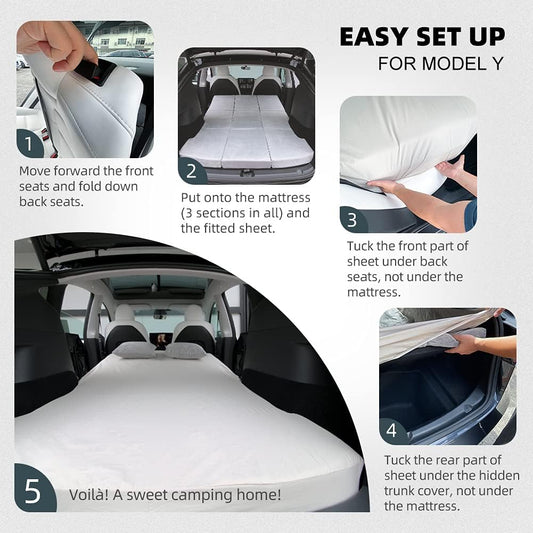 EASY SET UP
FOR MODEL Y

1
Move forward the front seats and fold down back seats.

2
Put onto the mattress (3 sections in all) and the fitted sheet.

3
Tuck the front part of sheet under back seats, not under the mattress.

4
Tuck the rear part of sheet under the hidden trunk cover, not under the mattress.

5
Voilà! A sweet camping home!