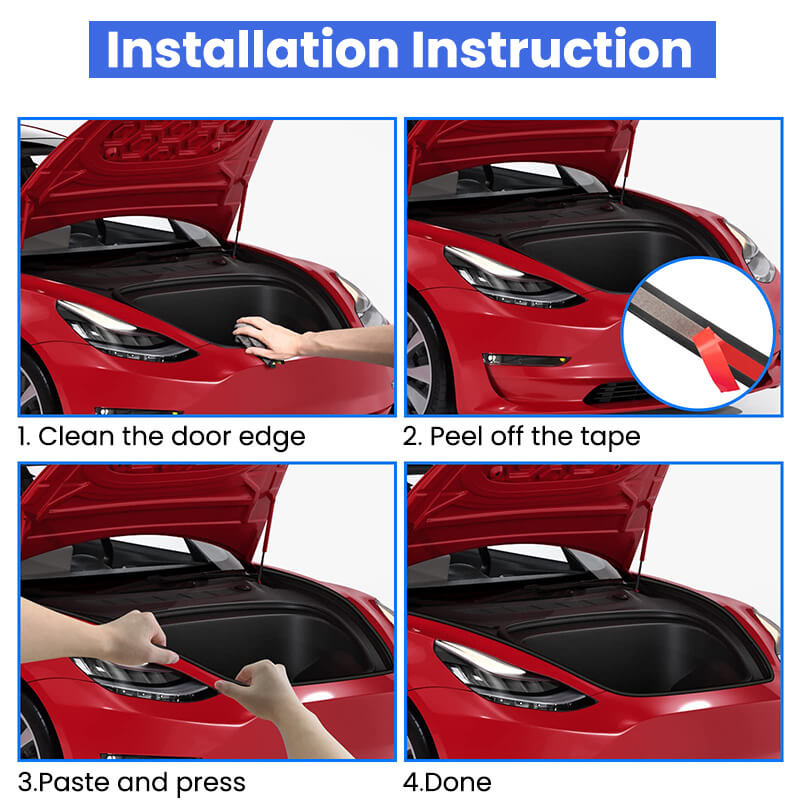 Installation Instruction

1. Clean the door edge

2. Peel off the tape

3.Paste and press

4.Done