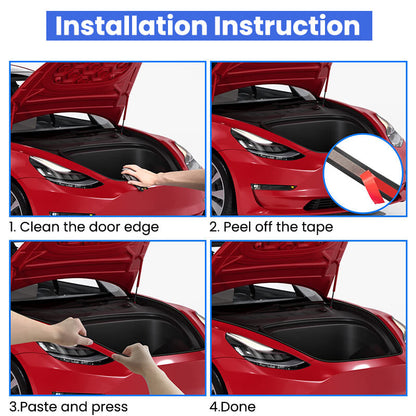 Installation Instruction

1. Clean the door edge

2. Peel off the tape

3.Paste and press

4.Done