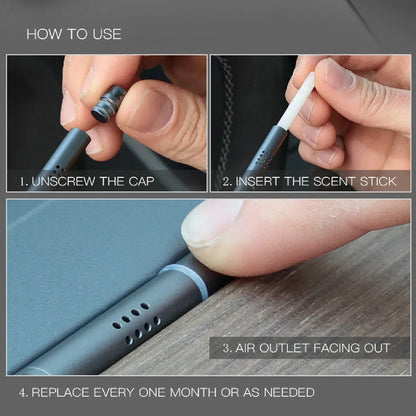 HOW TO USE

1. UNSCREW THE CAP

2. INSERT THE SCENT STICK

3. AIR OUTLET FACING OUT

4. REPLACE EVERY ONE MONTH OR AS NEEDED