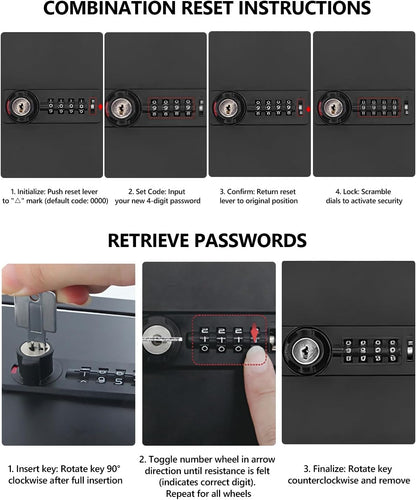 COMBINATION RESET INSTRUCTIONS

1. Initialize: Push reset lever to "△" mark (default code: 0000)

2. Set Code: Input your new 4-digit password

3. Confirm: Return reset lever to original position

4. Lock: Scramble dials to activate security

RETRIEVE PASSWORDS

1. Insert key: Rotate key 90° clockwise after full insertion

2. Toggle number wheel in arrow direction until resistance is felt (indicates correct digit). Repeat for all wheels

3. Finalize: Rotate key counterclockwise and remove