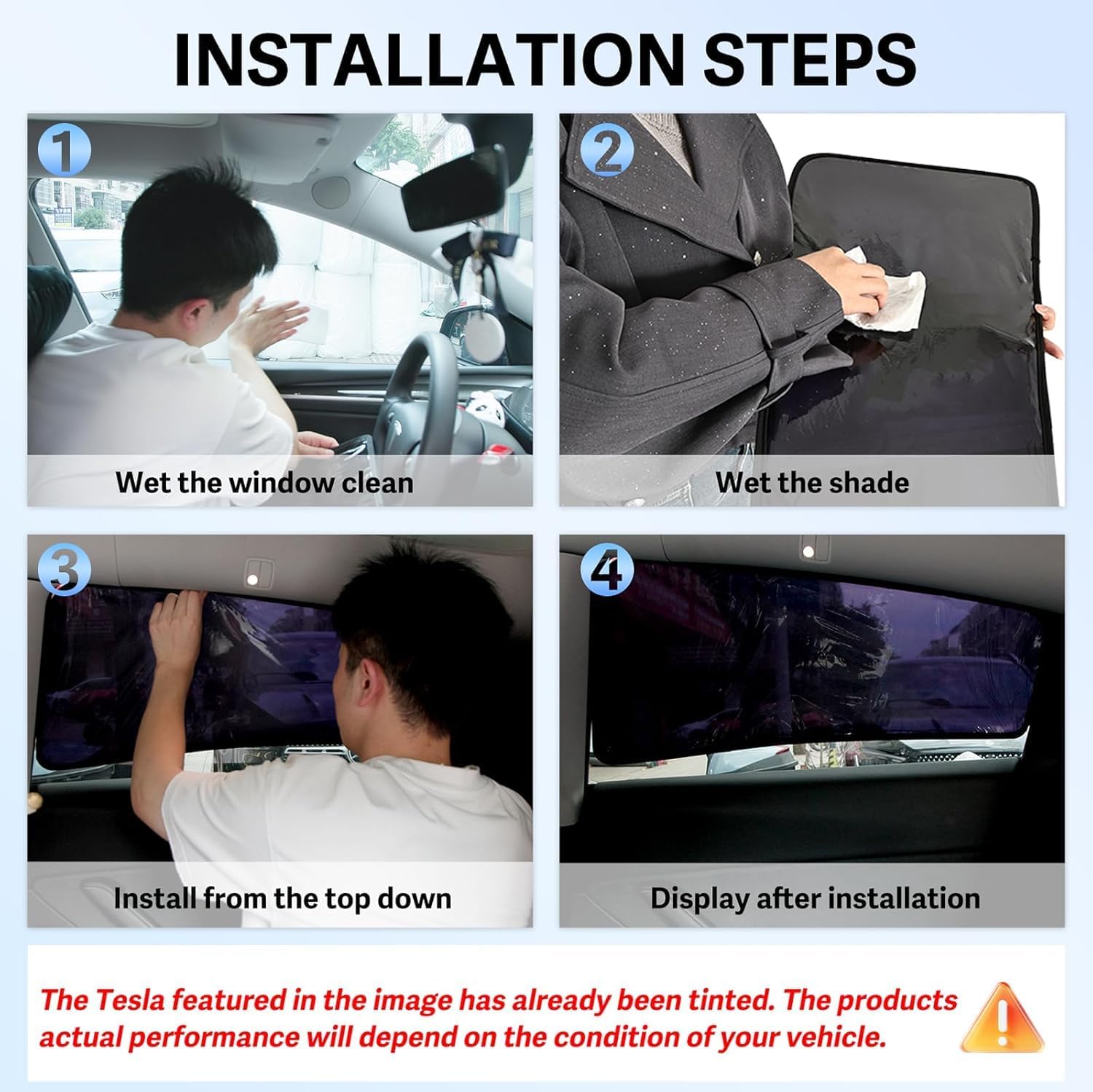 INSTALLATION STEPS

1

Wet the window clean

2

Wet the shade

3

Install from the top down

4

Display after installation

The Tesla featured in the image has already been tinted. The products actual performance will depend on the condition of your vehicle.

!