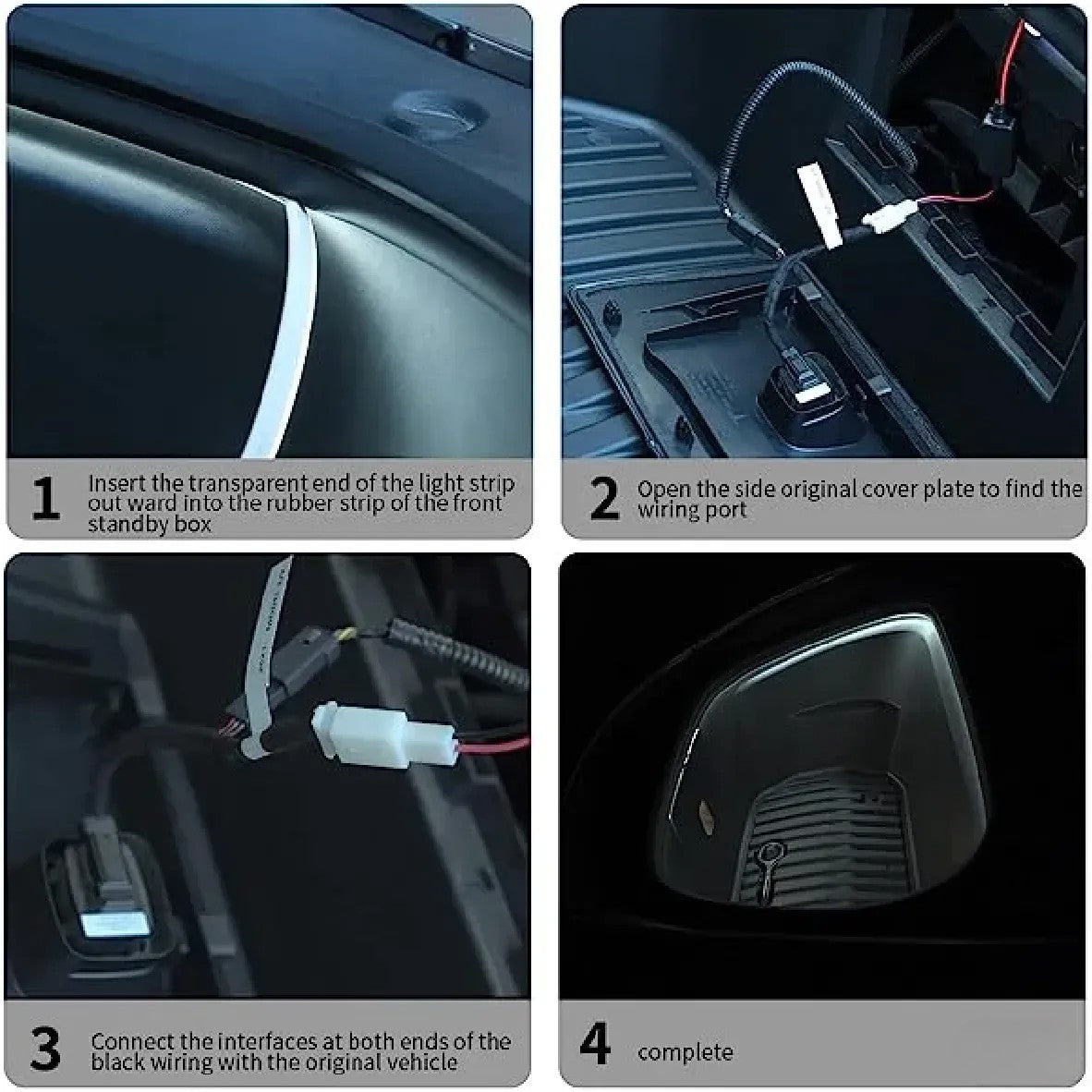 1 Insert the transparent end of the light strip out ward into the rubber strip of the front standby box

2 Open the side original cover plate to find the wiring port

3 Connect the interfaces at both ends of the black wiring with the original vehicle

4 complete