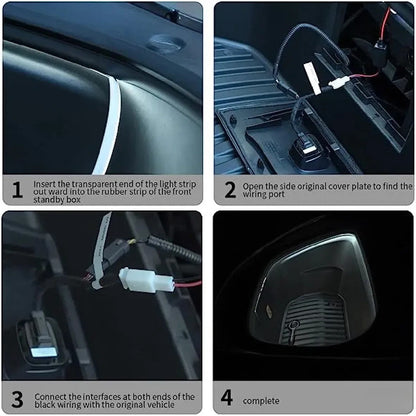 1 Insert the transparent end of the light strip out ward into the rubber strip of the front standby box

2 Open the side original cover plate to find the wiring port

3 Connect the interfaces at both ends of the black wiring with the original vehicle

4 complete