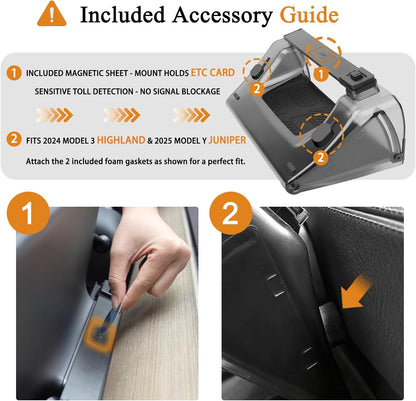 Included Accessory Guide

1 INCLUDED MAGNETIC SHEET - MOUNT HOLDS ETC CARD

SENSITIVE TOLL DETECTION - NO SIGNAL BLOCKAGE

2 FITS 2024 MODEL 3 HIGHLAND & 2025 MODEL Y JUNIPER

Attach the 2 included foam gaskets as shown for a perfect fit.

2

1

2

1

2