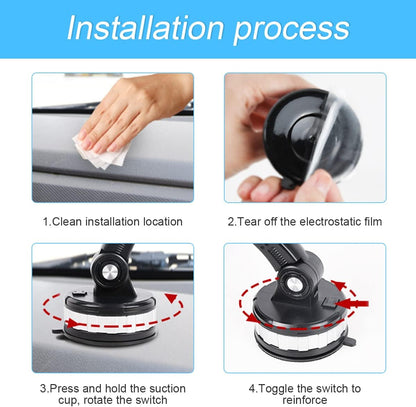 Installation process

1.Clean installation location

2.Tear off the electrostatic film

3.Press and hold the suction cup, rotate the switch

4.Toggle the switch to reinforce