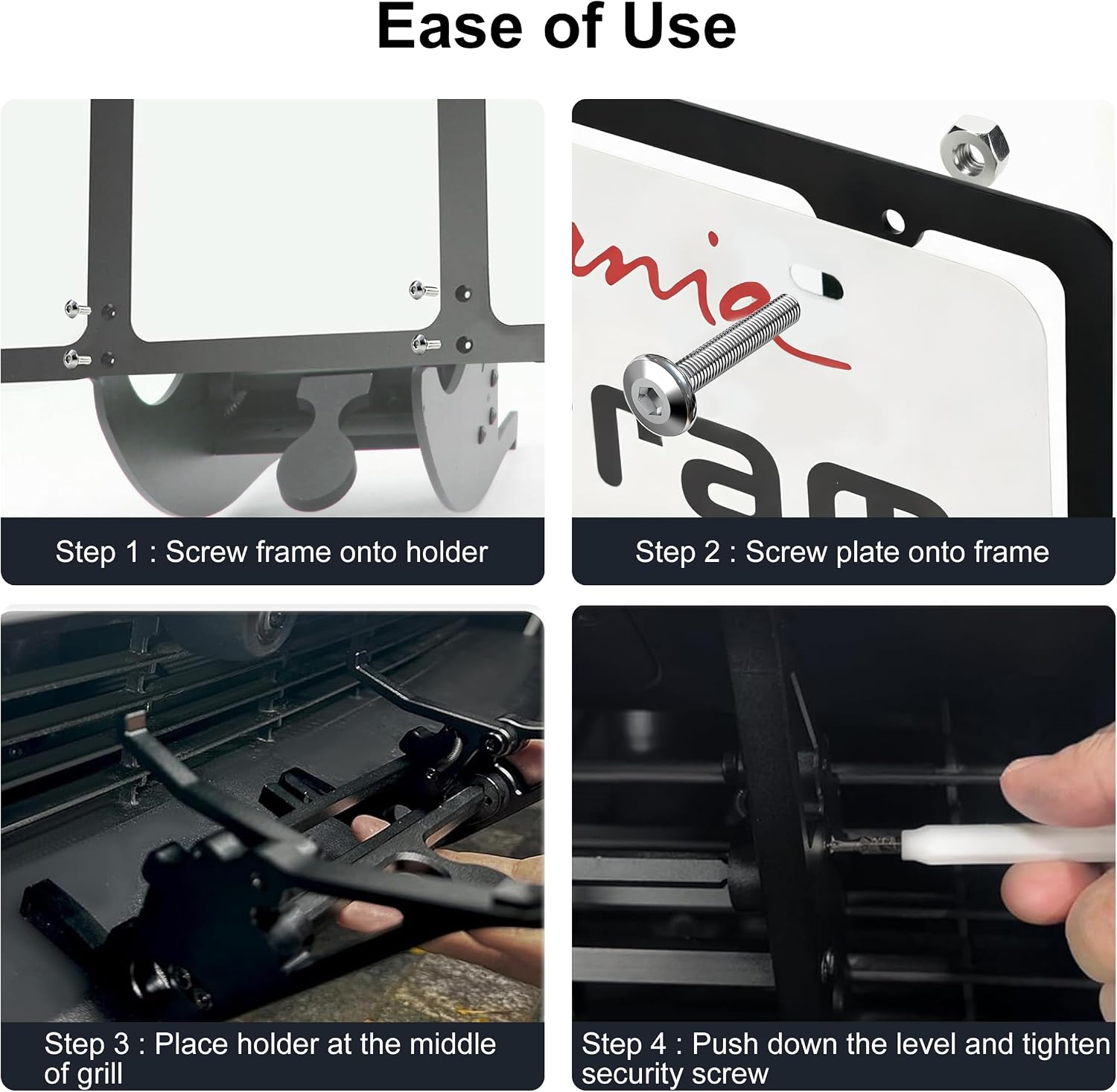 Ease of Use

Step 1 : Screw frame onto holder

Step 2 : Screw plate onto frame

Step 3 : Place holder at the middle of grill

Step 4 : Push down the level and tighten security screw