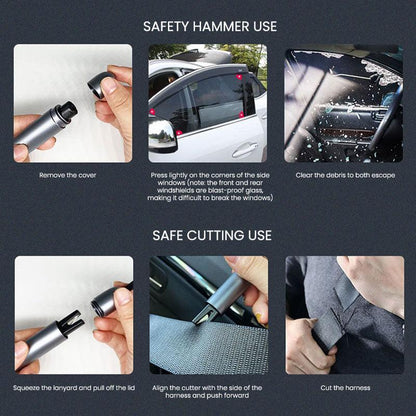 SAFETY HAMMER USE

Remove the cover

Press lightly on the corners of the side windows (note: the front and rear windshields are blast-proof glass, making it difficult to break the windows)

Clear the debris to both escape

SAFE CUTTING USE

Squeeze the lanyard and pull off the lid

Align the cutter with the side of the harness and push forward

Cut the harness