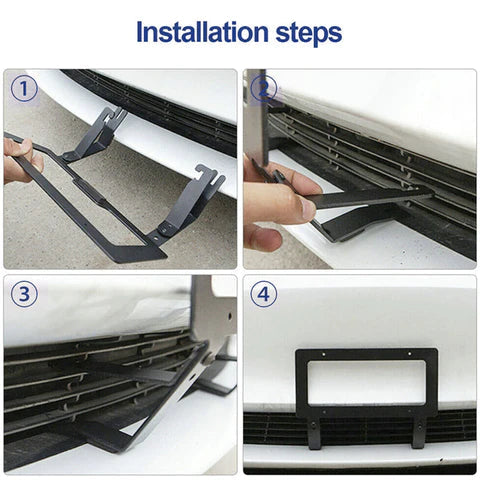 Installation steps

1

2

3

4