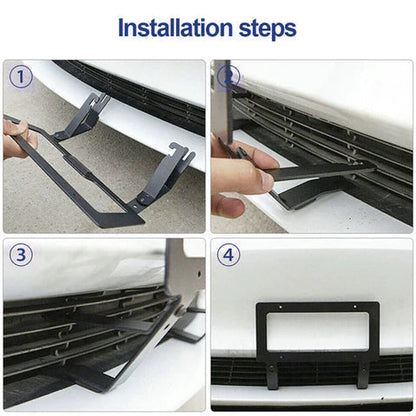 Installation steps

①

②

③

④