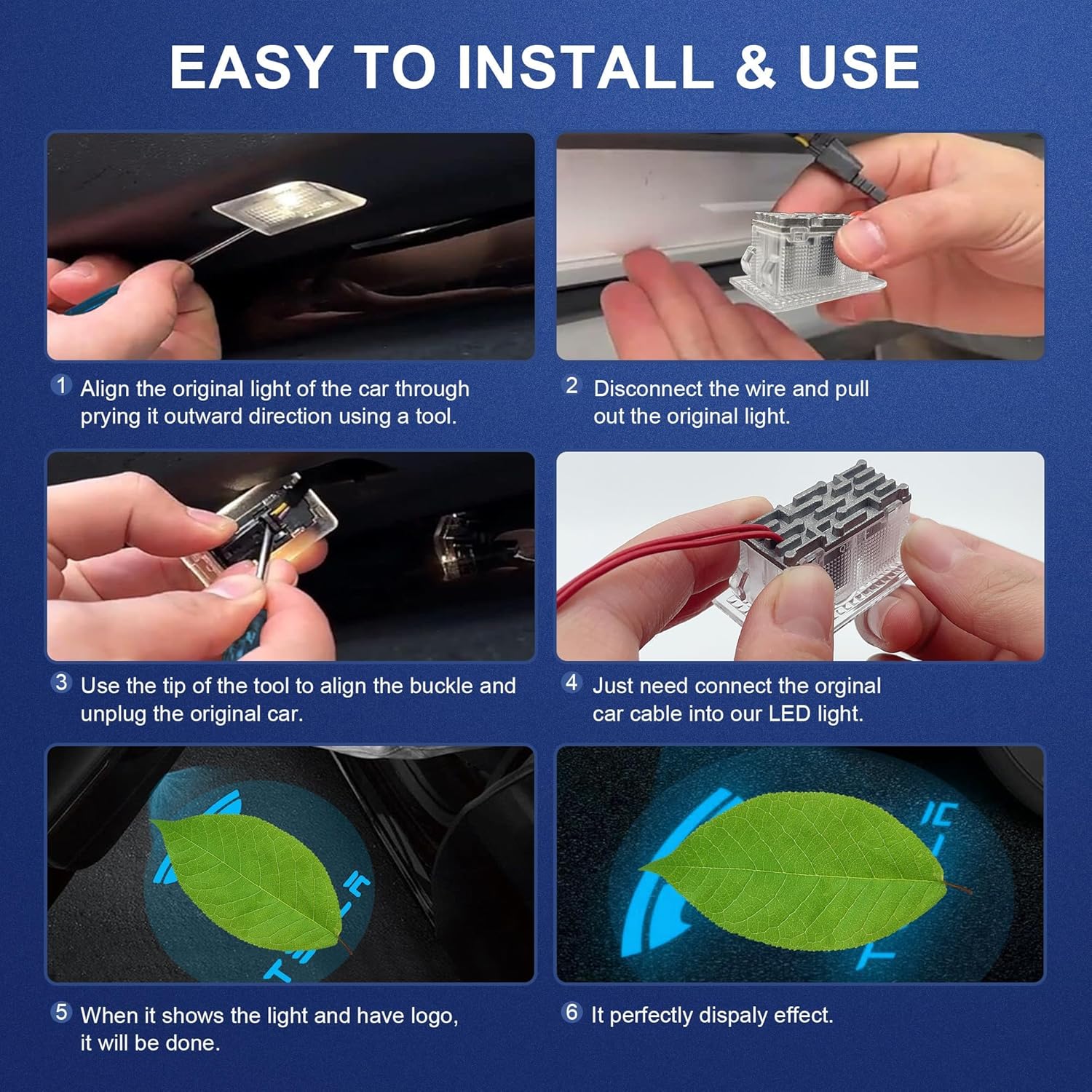 EASY TO INSTALL & USE

1 Align the original light of the car through prying it outward direction using a tool.

2 Disconnect the wire and pull out the original light.

3 Use the tip of the tool to align the buckle and unplug the original car.

4 Just need connect the orginal car cable into our LED light.

5 When it shows the light and have logo, it will be done.

6 It perfectly dispaly effect.