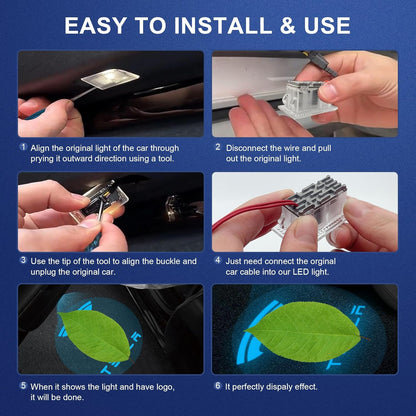 EASY TO INSTALL & USE

1 Align the original light of the car through prying it outward direction using a tool.

2 Disconnect the wire and pull out the original light.

3 Use the tip of the tool to align the buckle and unplug the original car.

4 Just need connect the orginal car cable into our LED light.

5 When it shows the light and have logo, it will be done.

6 It perfectly dispaly effect.