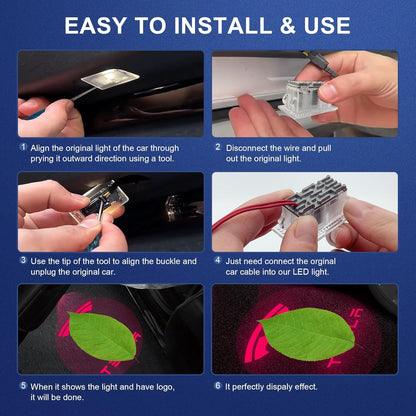 EASY TO INSTALL & USE

1 Align the original light of the car through prying it outward direction using a tool.

2 Disconnect the wire and pull out the original light.

3 Use the tip of the tool to align the buckle and unplug the original car.

4 Just need connect the orginal car cable into our LED light.

5 When it shows the light and have logo, it will be done.

6 It perfectly dispaly effect.