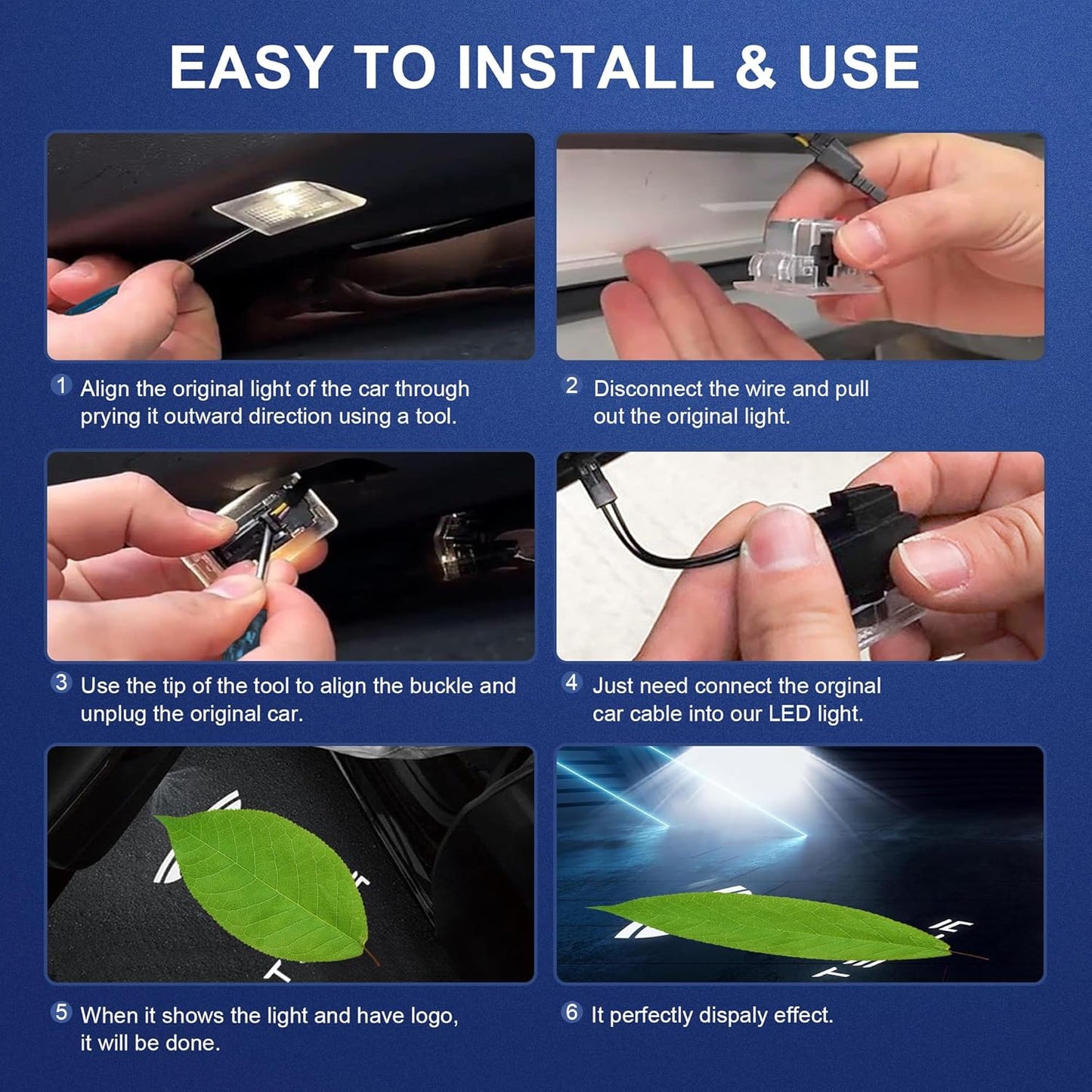 EASY TO INSTALL & USE

1 Align the original light of the car through prying it outward direction using a tool.

2 Disconnect the wire and pull out the original light.

3 Use the tip of the tool to align the buckle and unplug the original car.

4 Just need connect the orginal car cable into our LED light.

5 When it shows the light and have logo, it will be done.

6 It perfectly dispaly effect.