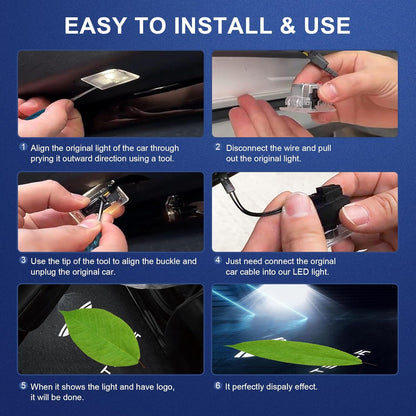 EASY TO INSTALL & USE

1 Align the original light of the car through prying it outward direction using a tool.

2 Disconnect the wire and pull out the original light.

3 Use the tip of the tool to align the buckle and unplug the original car.

4 Just need connect the orginal car cable into our LED light.

5 When it shows the light and have logo, it will be done.

6 It perfectly dispaly effect.