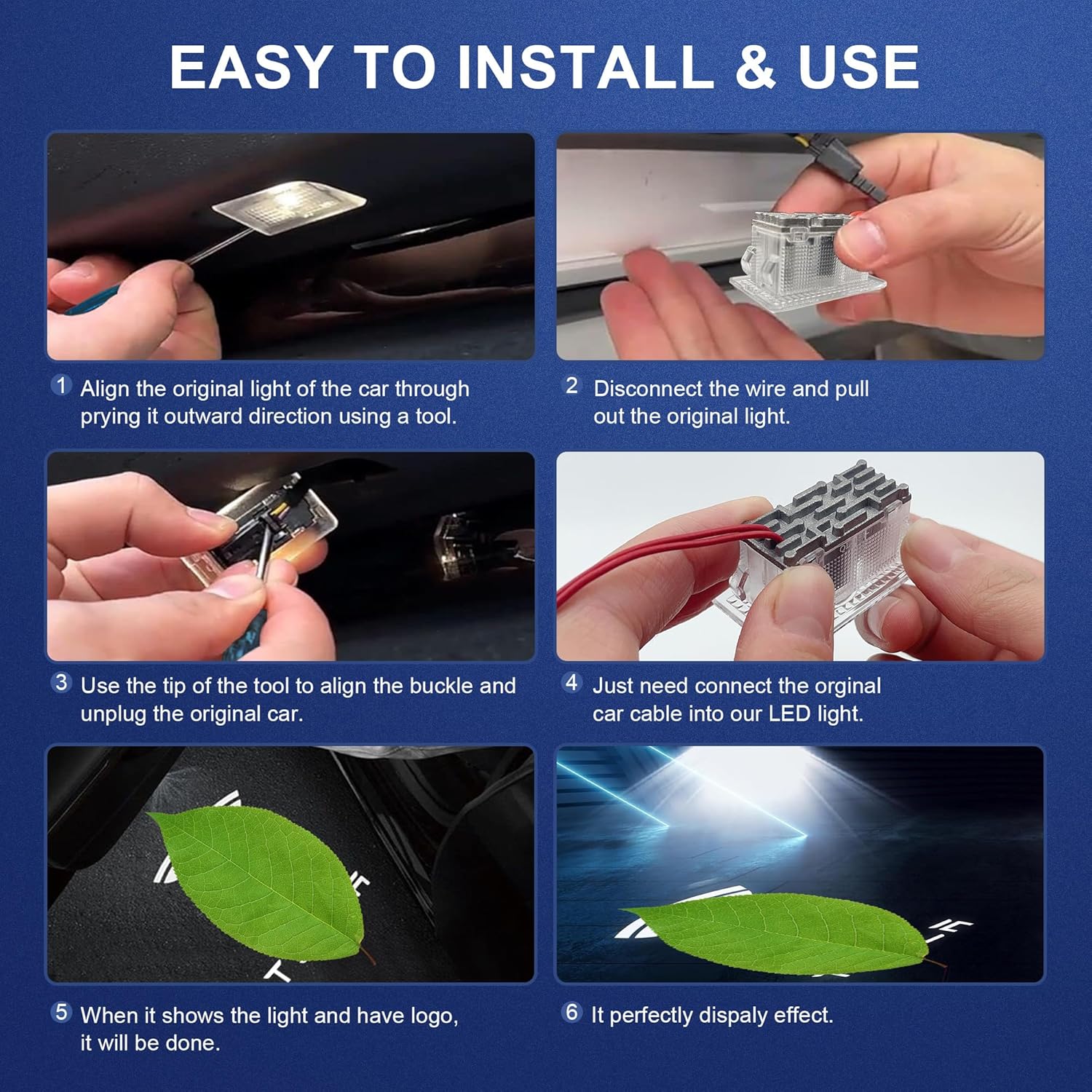 EASY TO INSTALL & USE

1 Align the original light of the car through prying it outward direction using a tool.

2 Disconnect the wire and pull out the original light.

3 Use the tip of the tool to align the buckle and unplug the original car.

4 Just need connect the orginal car cable into our LED light.

5 When it shows the light and have logo, it will be done.

6 It perfectly dispaly effect.