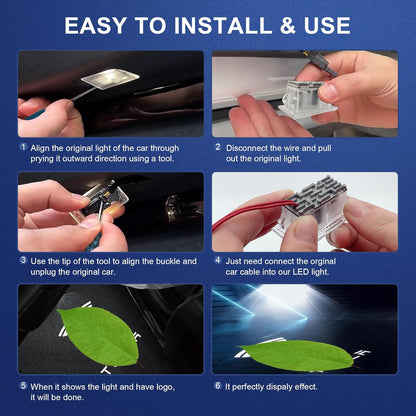 EASY TO INSTALL & USE

1 Align the original light of the car through prying it outward direction using a tool.

2 Disconnect the wire and pull out the original light.

3 Use the tip of the tool to align the buckle and unplug the original car.

4 Just need connect the orginal car cable into our LED light.

5 When it shows the light and have logo, it will be done.

6 It perfectly dispaly effect.