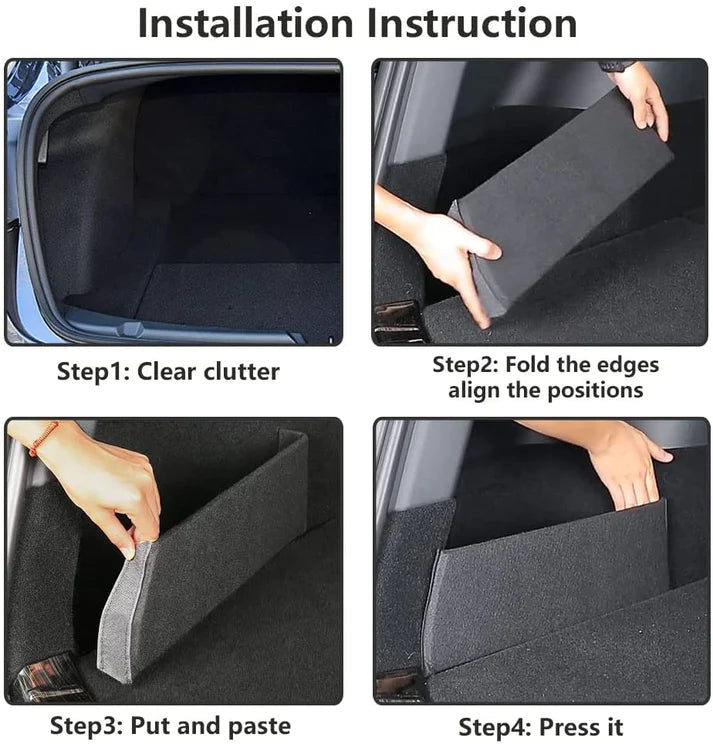 Installation Instruction

Step1: Clear clutter

Step2: Fold the edges align the positions

Step3: Put and paste

Step4: Press it