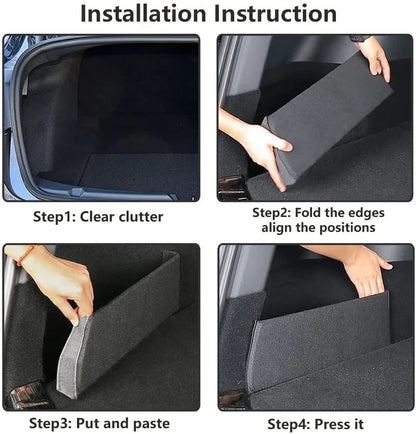 Installation Instruction

Step1: Clear clutter

Step2: Fold the edges align the positions

Step3: Put and paste

Step4: Press it