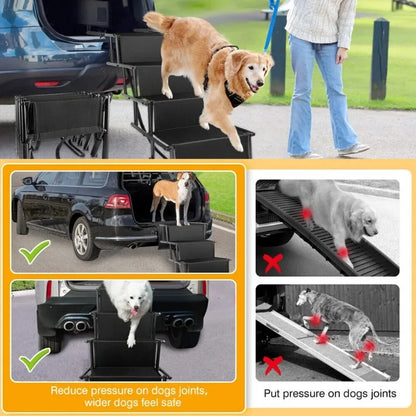 Reduce pressure on dogs joints, wider dogs feel safe

Put pressure on dogs joints