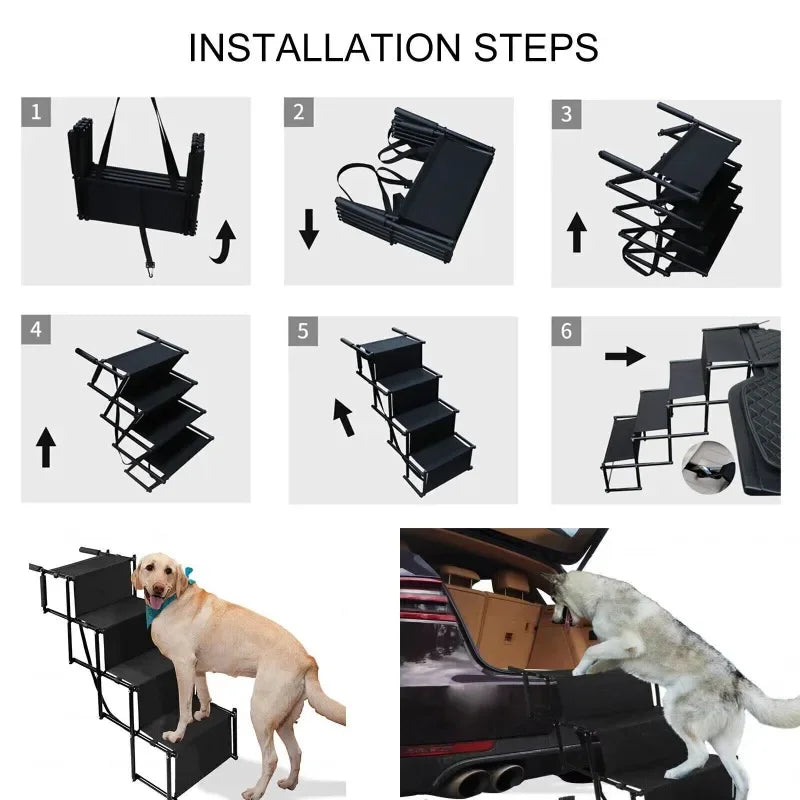 INSTALLATION STEPS

1

2

3

4

5

6