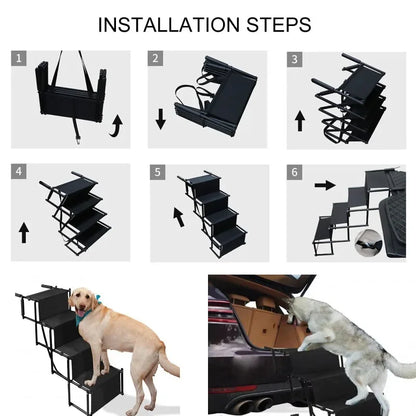 INSTALLATION STEPS

1

2

3

4

5

6