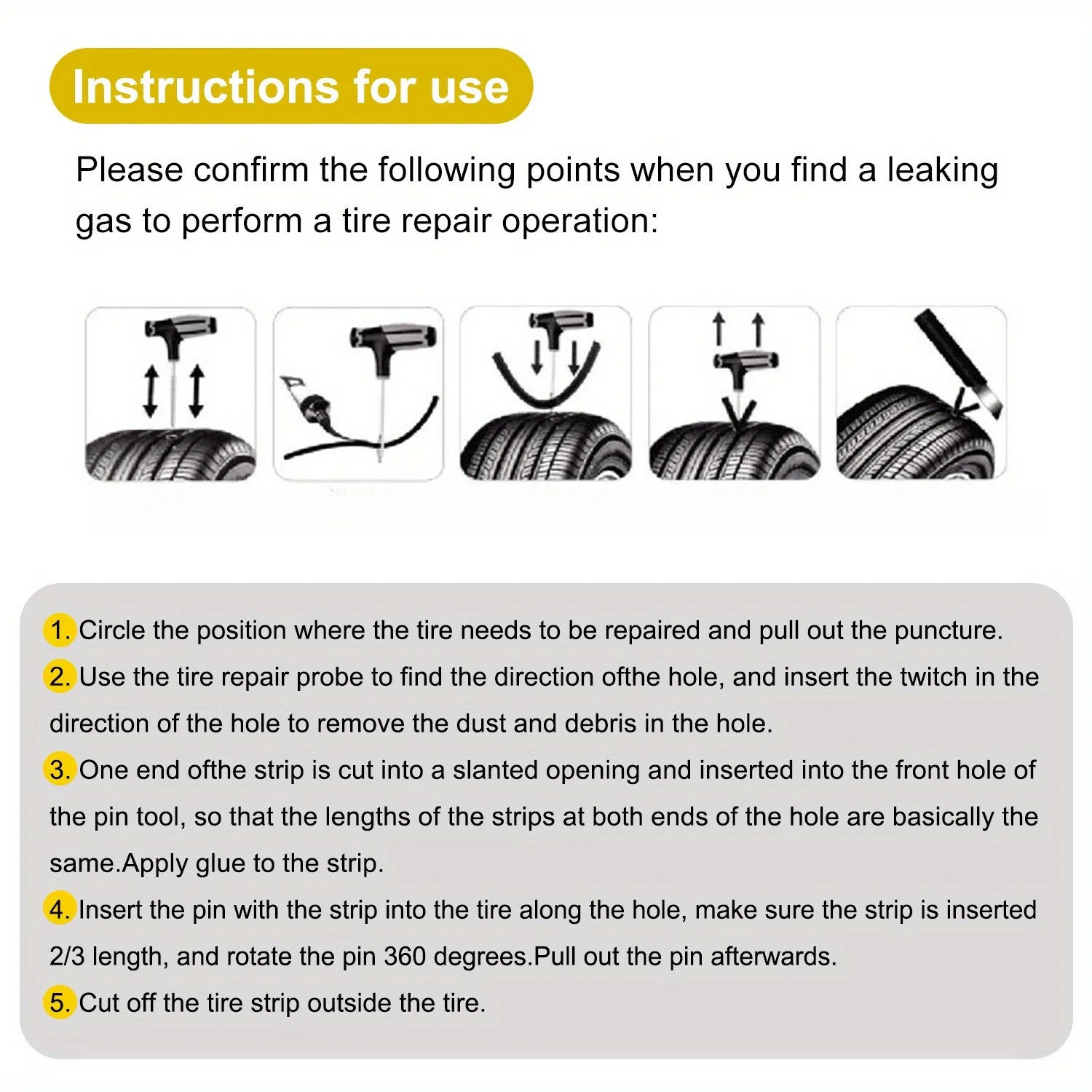 Instructions for use

Please confirm the following points when you find a leaking gas to perform a tire repair operation:

1. Circle the position where the tire needs to be repaired and pull out the puncture.

2. Use the tire repair probe to find the direction ofthe hole, and insert the twitch in the direction of the hole to remove the dust and debris in the hole.

3. One end ofthe strip is cut into a slanted opening and inserted into the front hole of the pin tool, so that the lengths of the strips at both ends of the hole are basically the same.Apply glue to the strip.

4. Insert the pin with the strip into the tire along the hole, make sure the strip is inserted 2/3 length, and rotate the pin 360 degrees.Pull out the pin afterwards.

5. Cut off the tire strip outside the tire.