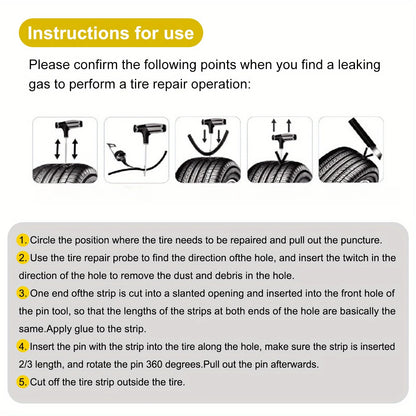 Instructions for use

Please confirm the following points when you find a leaking gas to perform a tire repair operation:

1. Circle the position where the tire needs to be repaired and pull out the puncture.

2. Use the tire repair probe to find the direction ofthe hole, and insert the twitch in the direction of the hole to remove the dust and debris in the hole.

3. One end ofthe strip is cut into a slanted opening and inserted into the front hole of the pin tool, so that the lengths of the strips at both ends of the hole are basically the same.Apply glue to the strip.

4. Insert the pin with the strip into the tire along the hole, make sure the strip is inserted 2/3 length, and rotate the pin 360 degrees.Pull out the pin afterwards.

5. Cut off the tire strip outside the tire.