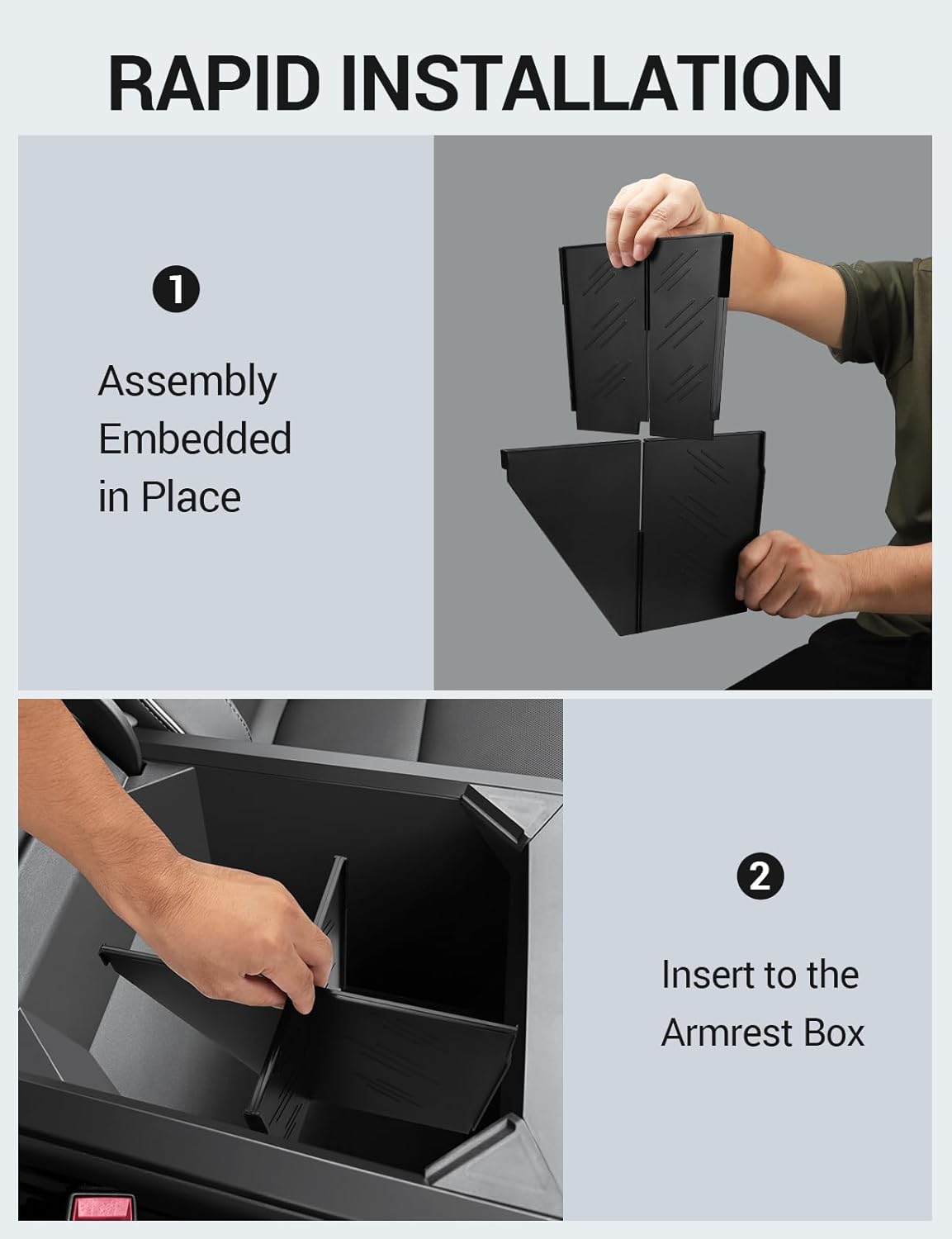 RAPID INSTALLATION

1

Assembly Embedded in Place

2

Insert to the Armrest Box