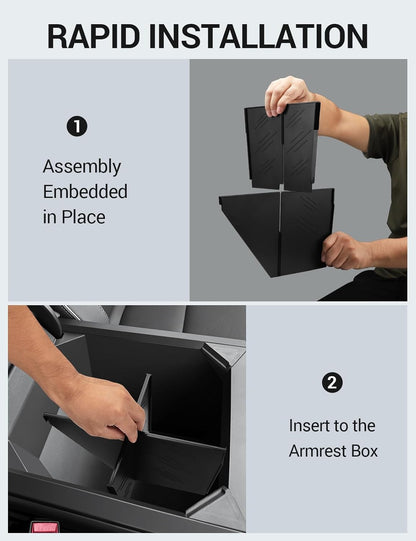 RAPID INSTALLATION

1

Assembly Embedded in Place

2

Insert to the Armrest Box