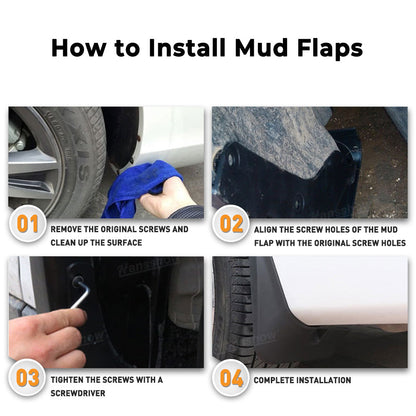 How to Install Mud Flaps

01 REMOVE THE ORIGINAL SCREWS AND CLEAN UP THE SURFACE

02 ALIGN THE SCREW HOLES OF THE MUD FLAP WITH THE ORIGINAL SCREW HOLES

03 TIGHTEN THE SCREWS WITH A SCREWDRIVER

04 COMPLETE INSTALLATION