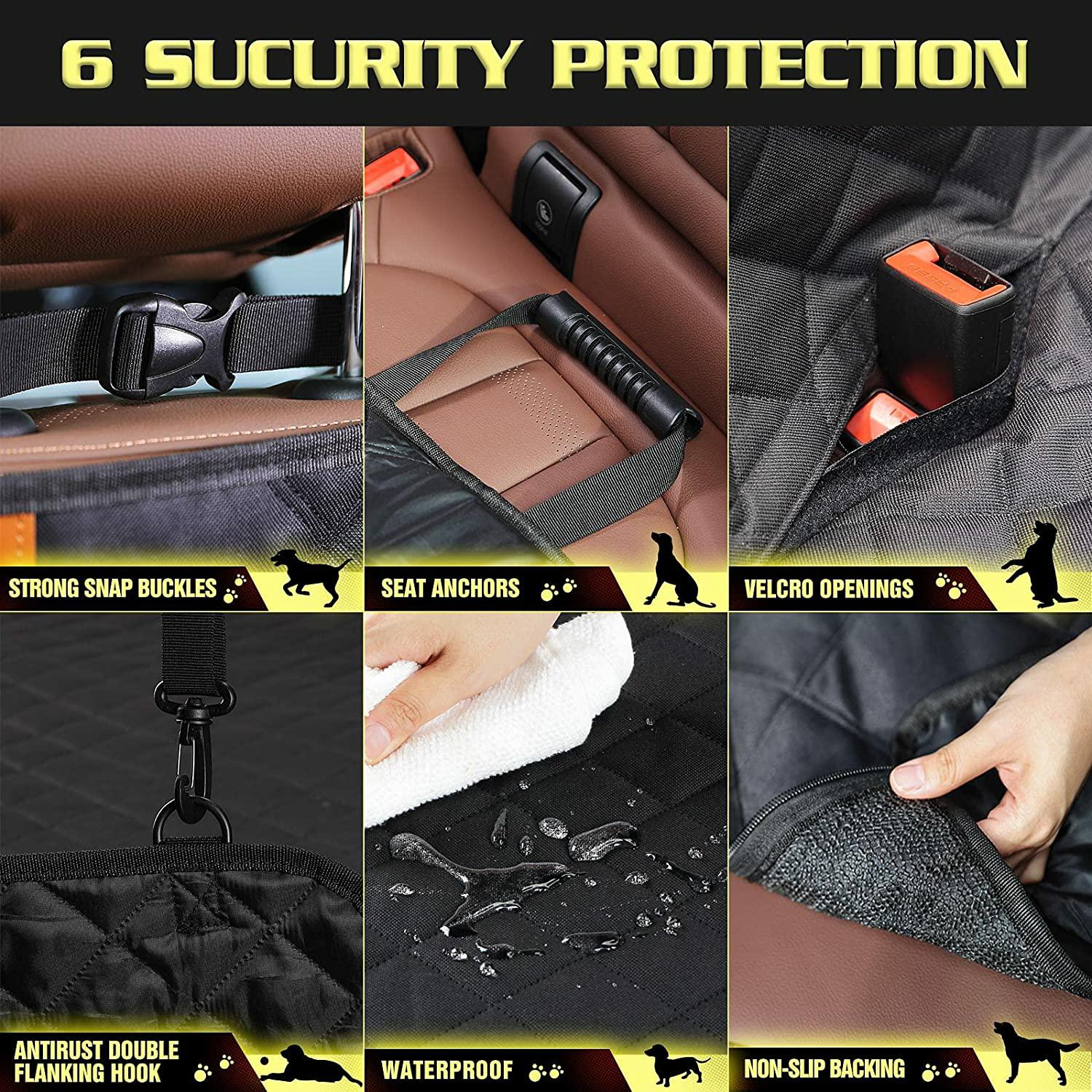 6 SUCURITY PROTECTION

STRONG SNAP BUCKLES

SEAT ANCHORS

VELCRO OPENINGS

ANTIRUST DOUBLE FLANKING HOOK

WATERPROOF

NON-SLIP BACKING