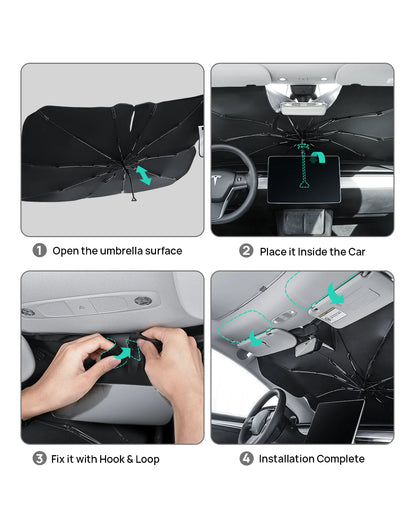 1 Open the umbrella surface

2 Place it Inside the Car

3 Fix it with Hook & Loop

4 Installation Complete